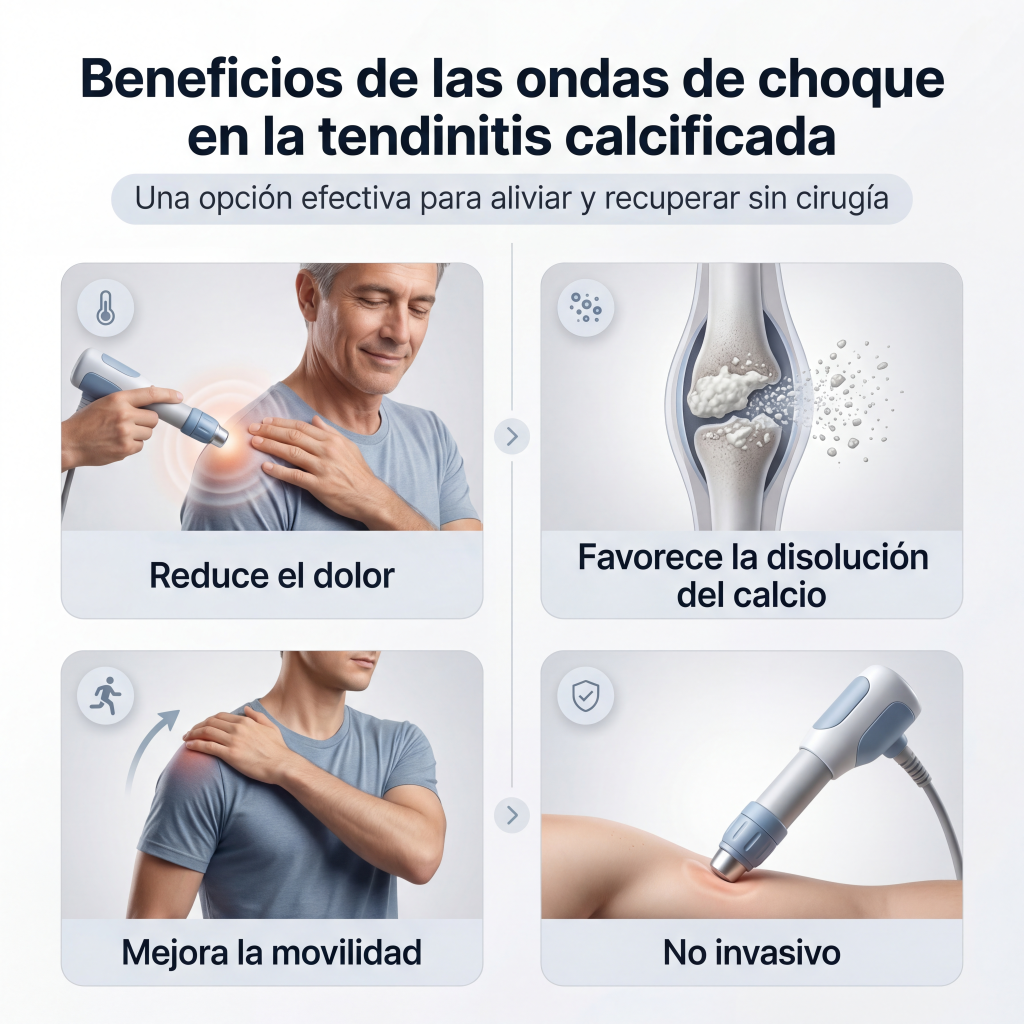 Beneficios de las ondas de choque en la tendinitis calcificada

Una opción efectiva para aliviar y recuperar sin cirugía

Reduce el dolor

Favorece la disolución del calcio

Mejora la movilidad

No invasivo